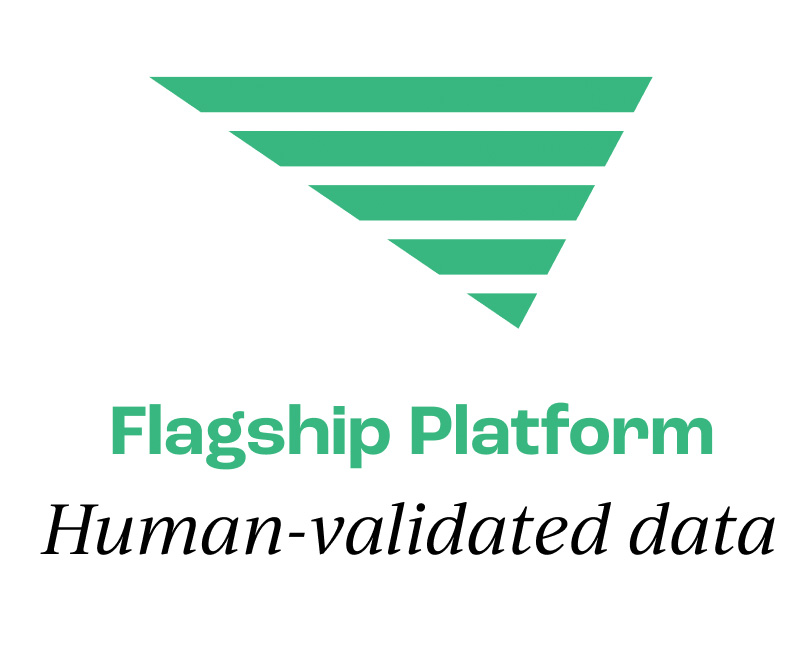 Flagship Platform
Human-validated data