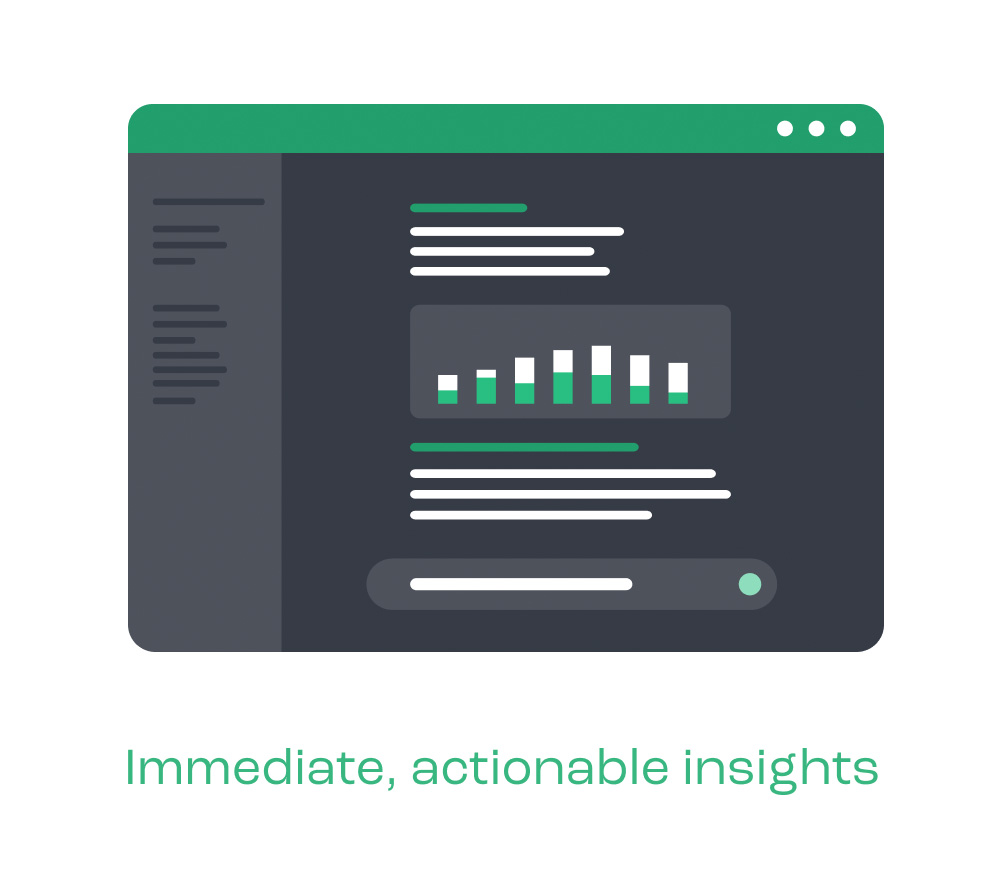 Immediate, actionable insights