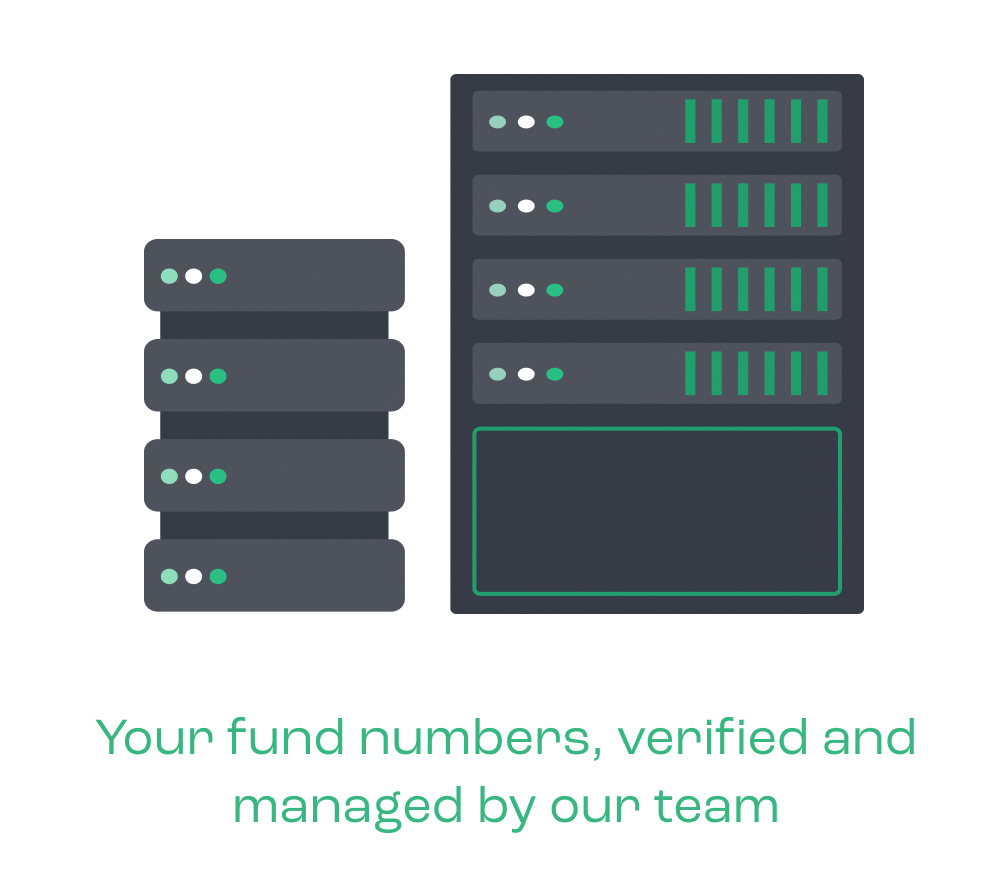 Your fund numbers, verified and managed by our team